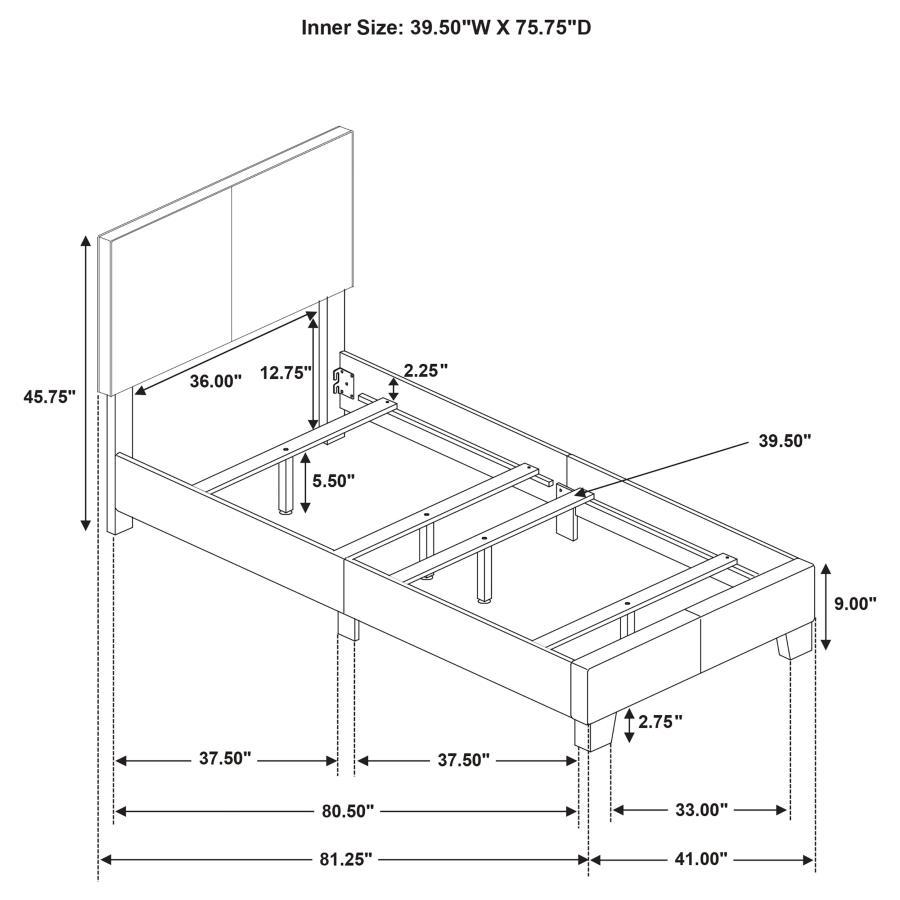 Inner Size: 39.50"W X 75.75"D

45.75"
36.00"
12.75"
2.25"
39.50"
5.50"
9.00"
2.75"
37.50"
37.50"
80.50"
33.00"
81.25"
41.00"