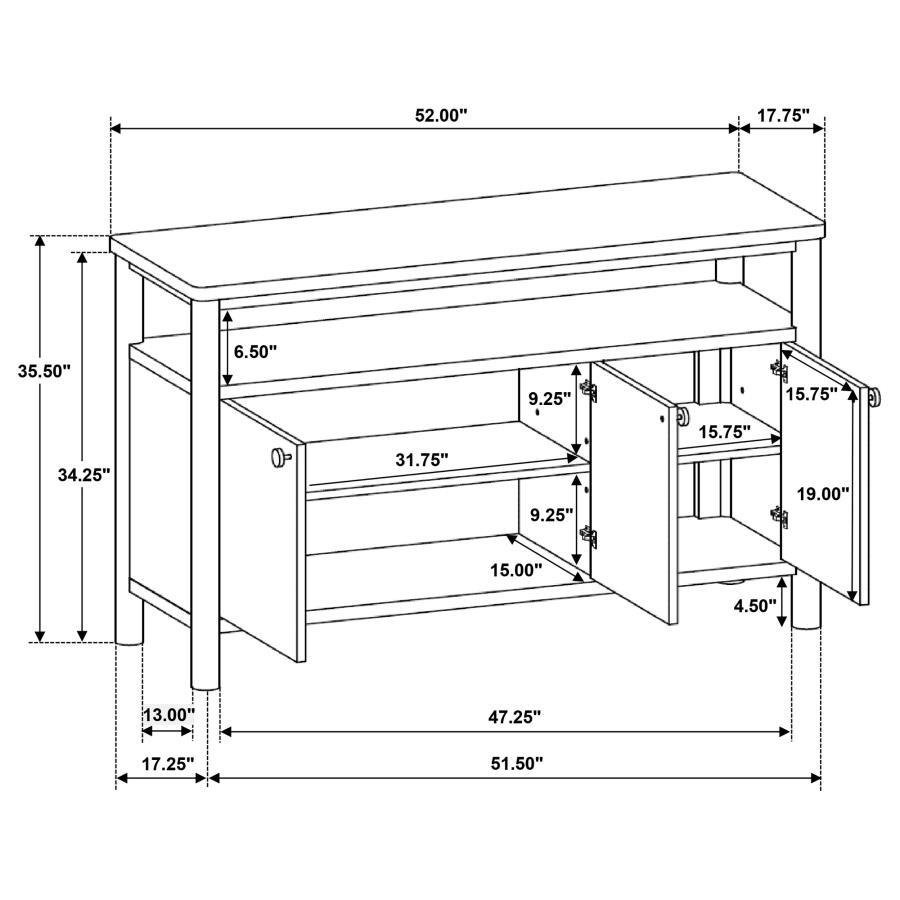 52.00"
17.75"
35.50"
34.25"
6.50"
9.25"
15.75"
15.75"
31.75"
9.25"
19.00"
15.00"
4.50"
13.00"
47.25"
17.25"
51.50"